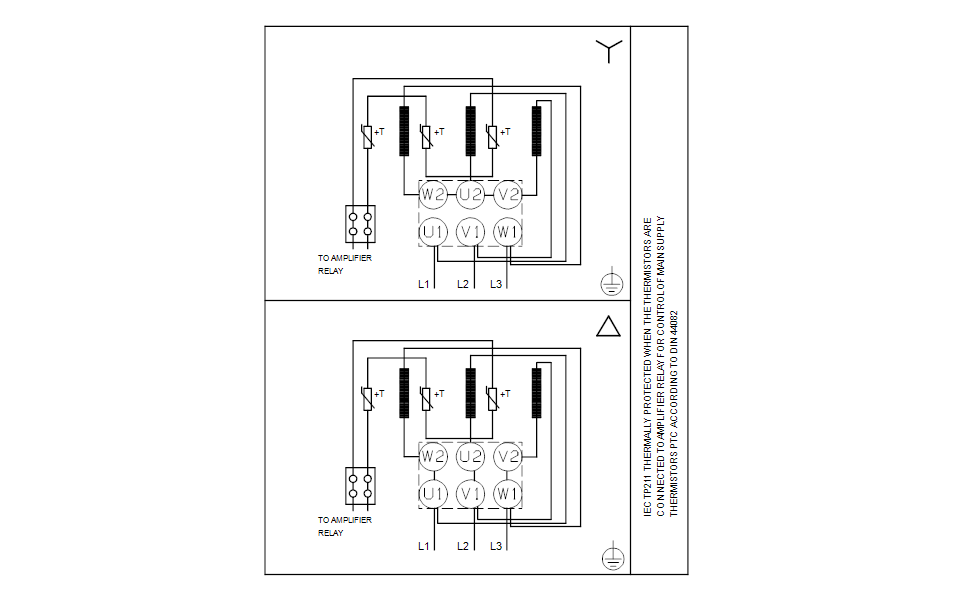 +T
+T
+T
W2
U2
V2
U1
V1
W1
TO AMPLIFIER RELAY
L1
L2
L3

+T
+T
+T
W2
U2
V2
U1
V1
W1
TO AMPLIFIER RELAY
L1
L2
L3

IEC TP211 THERMALLY PROTECTED WHEN THE THERMISTORS ARE CONNECTED TO AMPLIFIER RELAY FOR CONTROL OF MAIN SUPPLY THERMISTORS PTC ACCORDING TO DIN 44082