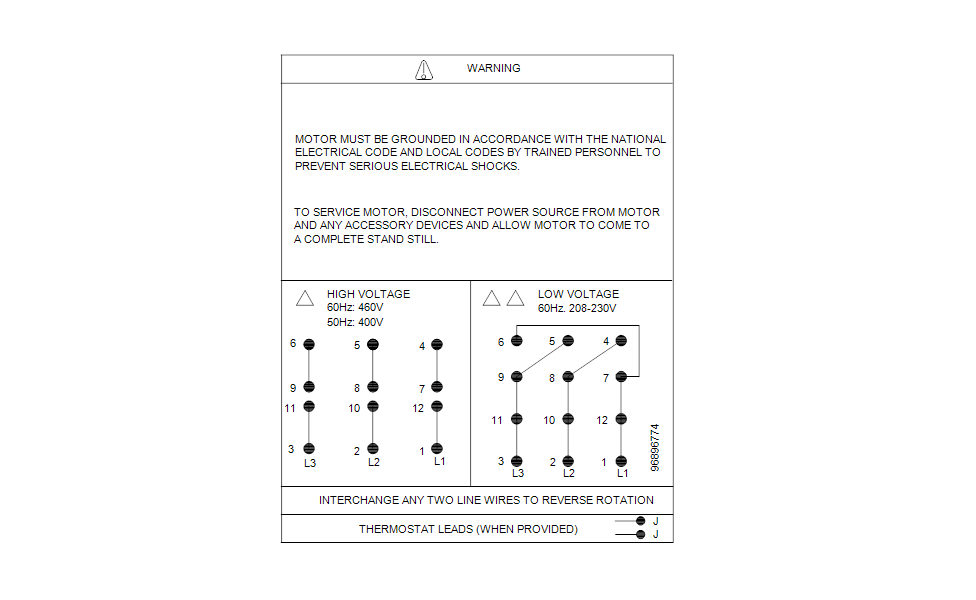 WARNING

MOTOR MUST BE GROUNDED IN ACCORDANCE WITH THE NATIONAL ELECTRICAL CODE AND LOCAL CODES BY TRAINED PERSONNEL TO PREVENT SERIOUS ELECTRICAL SHOCKS.

TO SERVICE MOTOR, DISCONNECT POWER SOURCE FROM MOTOR AND ANY ACCESSORY DEVICES AND ALLOW MOTOR TO COME TO A COMPLETE STAND STILL.

HIGH VOLTAGE
60Hz: 460V
50Hz: 400V

6 5 4
9 8 7
11 10 12
3 2 1
L3 L2 L1

LOW VOLTAGE
60Hz. 208-230V

6 5 4
9 8 7
11 10 12
3 2 1
L3 L2 L1

96896774

INTERCHANGE ANY TWO LINE WIRES TO REVERSE ROTATION

THERMOSTAT LEADS (WHEN PROVIDED)

J
J