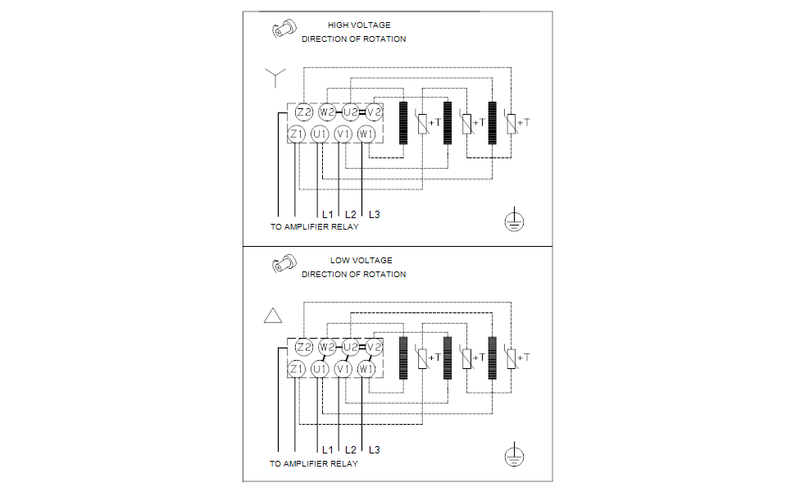 HIGH VOLTAGE
DIRECTION OF ROTATION

Z2 W2 U2 V2
Z1 U1 V1 W1
+T +T +T
L1 L2 L3
TO AMPLIFIER RELAY

LOW VOLTAGE
DIRECTION OF ROTATION

Z2 W2 U2 V2
Z1 U1 V1 W1
+T +T +T
L1 L2 L3
TO AMPLIFIER RELAY