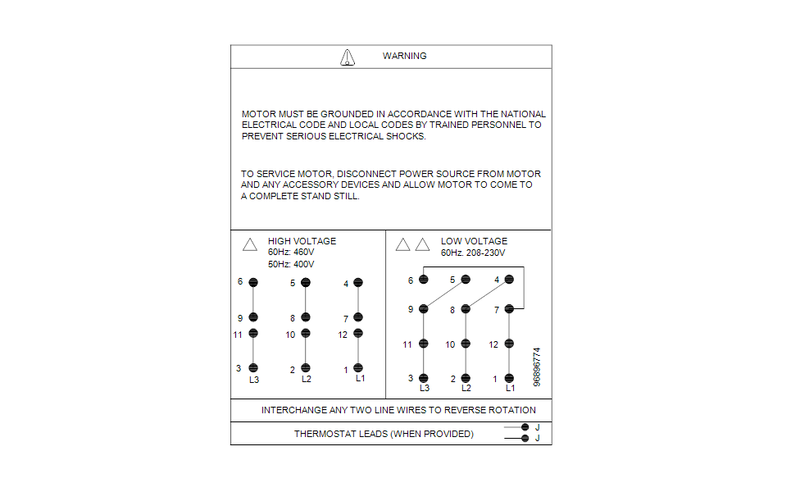 WARNING

MOTOR MUST BE GROUNDED IN ACCORDANCE WITH THE NATIONAL ELECTRICAL CODE AND LOCAL CODES BY TRAINED PERSONNEL TO PREVENT SERIOUS ELECTRICAL SHOCKS.

TO SERVICE MOTOR, DISCONNECT POWER SOURCE FROM MOTOR AND ANY ACCESSORY DEVICES AND ALLOW MOTOR TO COME TO A COMPLETE STAND STILL.

HIGH VOLTAGE
60Hz: 460V
50Hz: 400V

6 5 4
9 8 7
11 10 12
3 2 1
L3 L2 L1

LOW VOLTAGE
60Hz. 208-230V

6 5 4
9 8 7
11 10 12
3 2 1
L3 L2 L1

96896774

INTERCHANGE ANY TWO LINE WIRES TO REVERSE ROTATION

THERMOSTAT LEADS (WHEN PROVIDED) J J