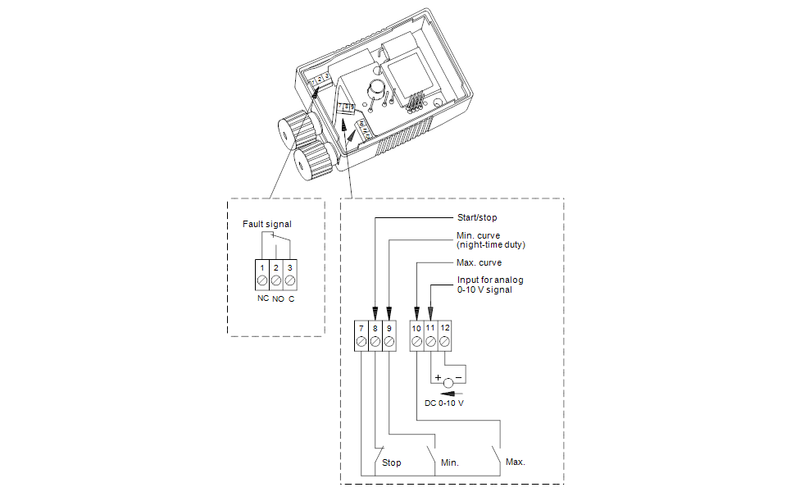 Fault signal

1 2 3

NC NO C

Start/stop

Min. curve
(night-time duty)

Max. curve

Input for analog
0-10 V signal

7 8 9

10 11 12

+ −

DC 0-10 V

Stop

Min.

Max.